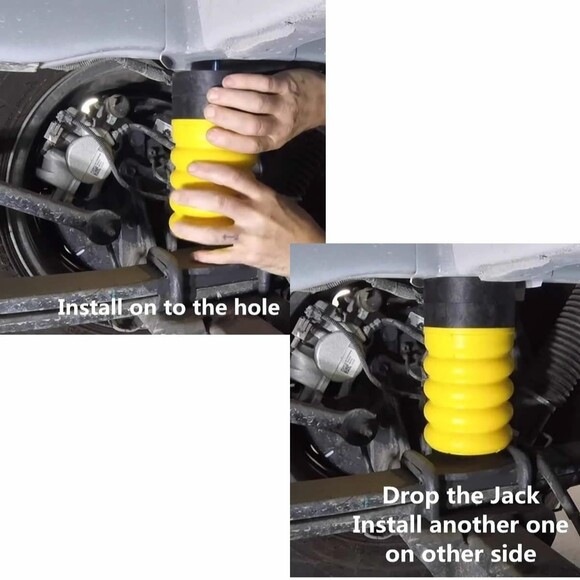 Install on to the hole

Drop the Jack
Install another one
on other side